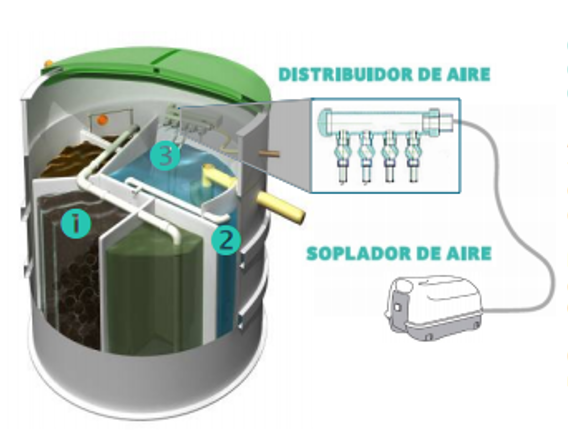 DISTRIBUIDOR DE AIRE

3

1

2

SOPLADOR DE AIRE